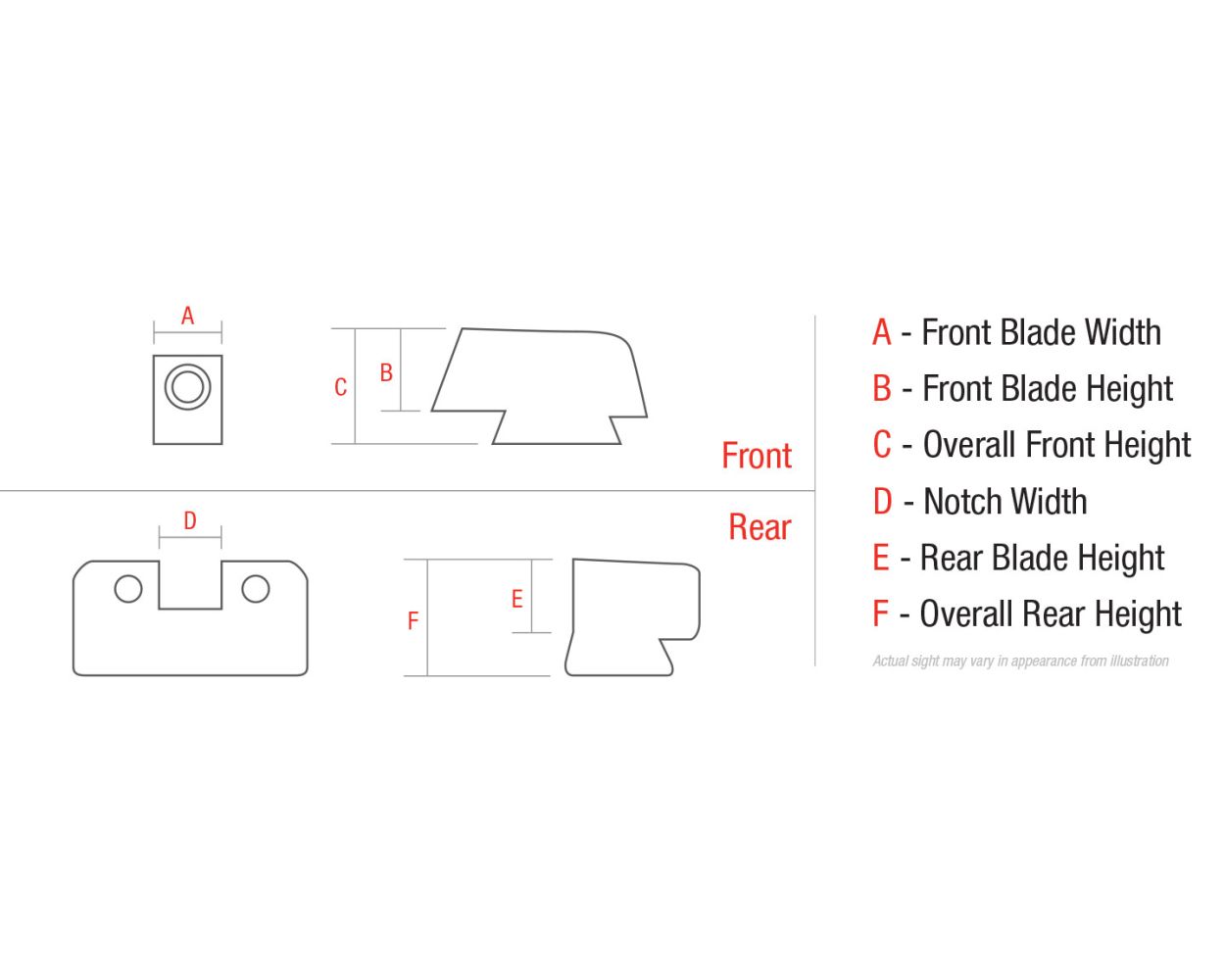 A

C

B

Front

Rear

D

F

E

A - Front Blade Width
B - Front Blade Height
C - Overall Front Height
D - Notch Width
E - Rear Blade Height
F - Overall Rear Height

Actual sight may vary in appearance from illustration